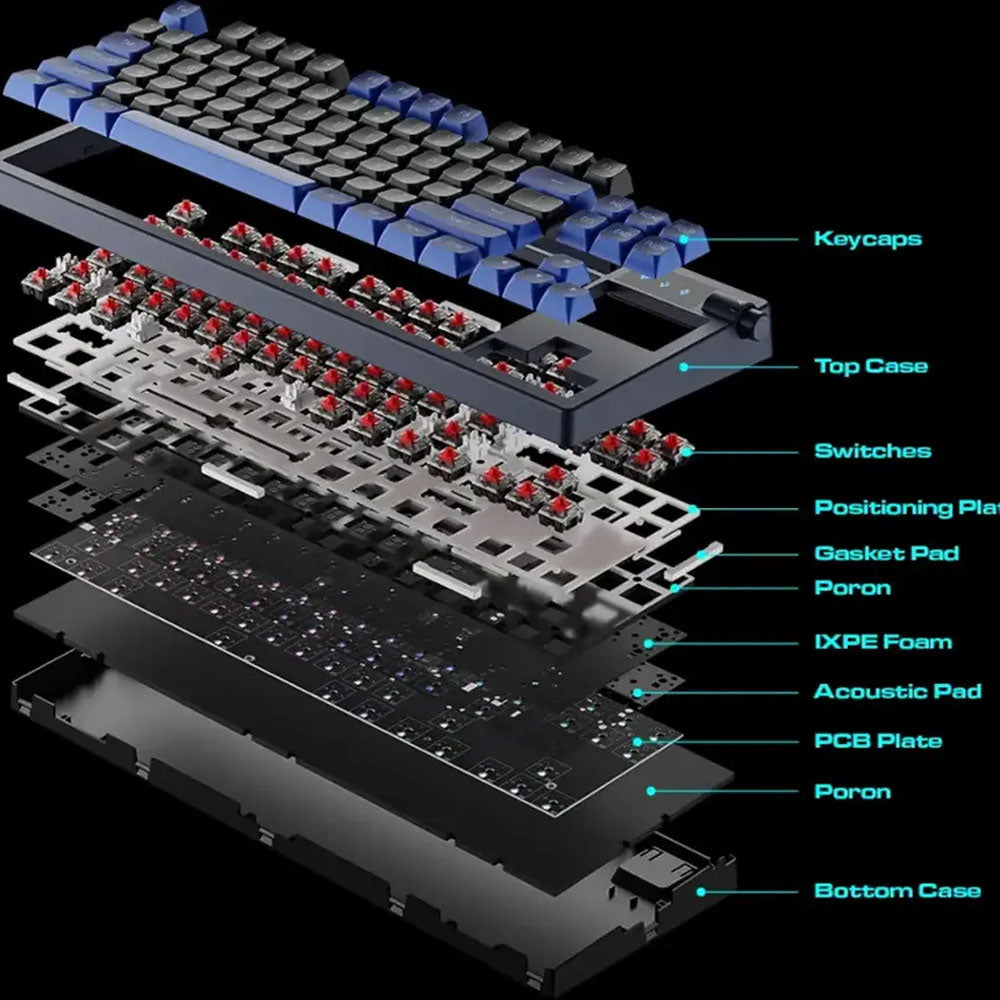 Keycaps

Top Case

Switches

Positioning Plat

Gasket Pad

Poron

IXPE Foam

Acoustic Pad

PCB Plate

Poron

Bottom Case