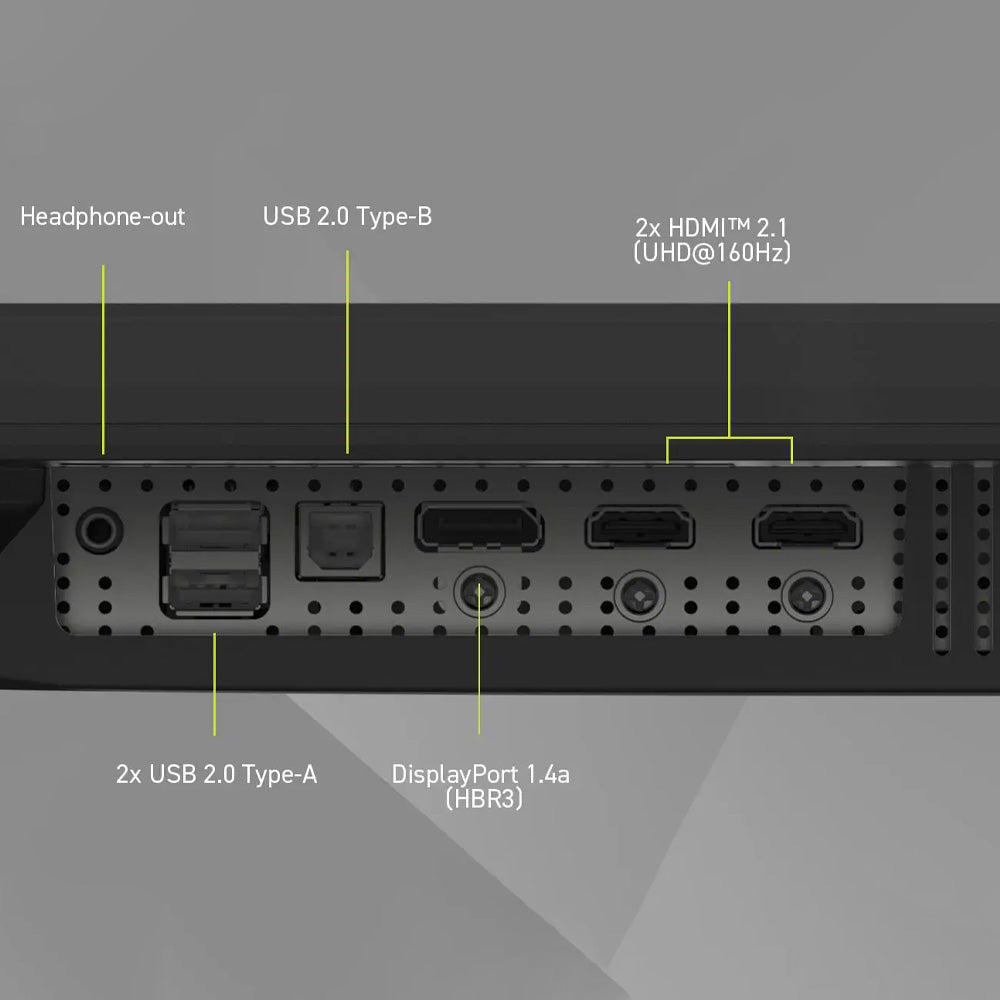 Headphone-out

USB 2.0 Type-B

2x HDMI™ 2.1
(UHD@160Hz)

2x USB 2.0 Type-A

DisplayPort 1.4a
(HBR3)