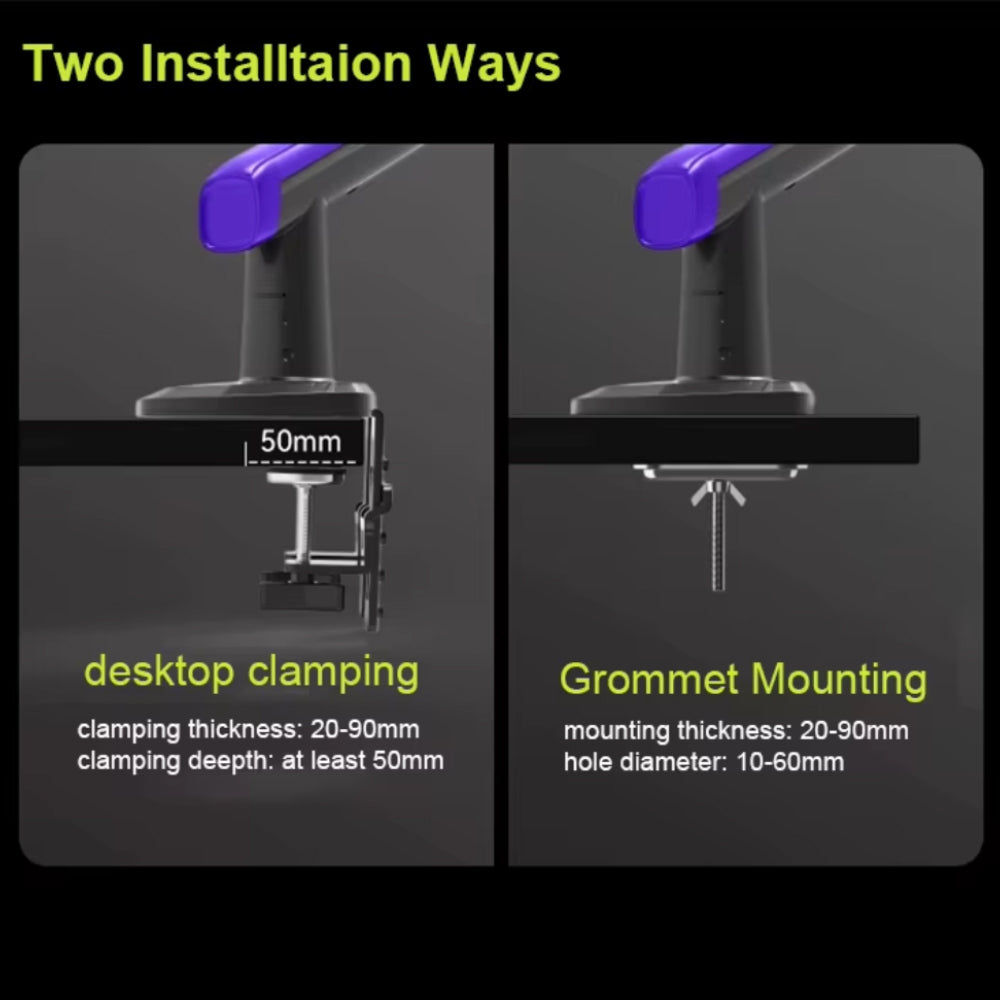 Two Installtaion Ways

50mm

desktop clamping

clamping thickness: 20-90mm
clamping deepth: at least 50mm

Grommet Mounting

mounting thickness: 20-90mm
hole diameter: 10-60mm