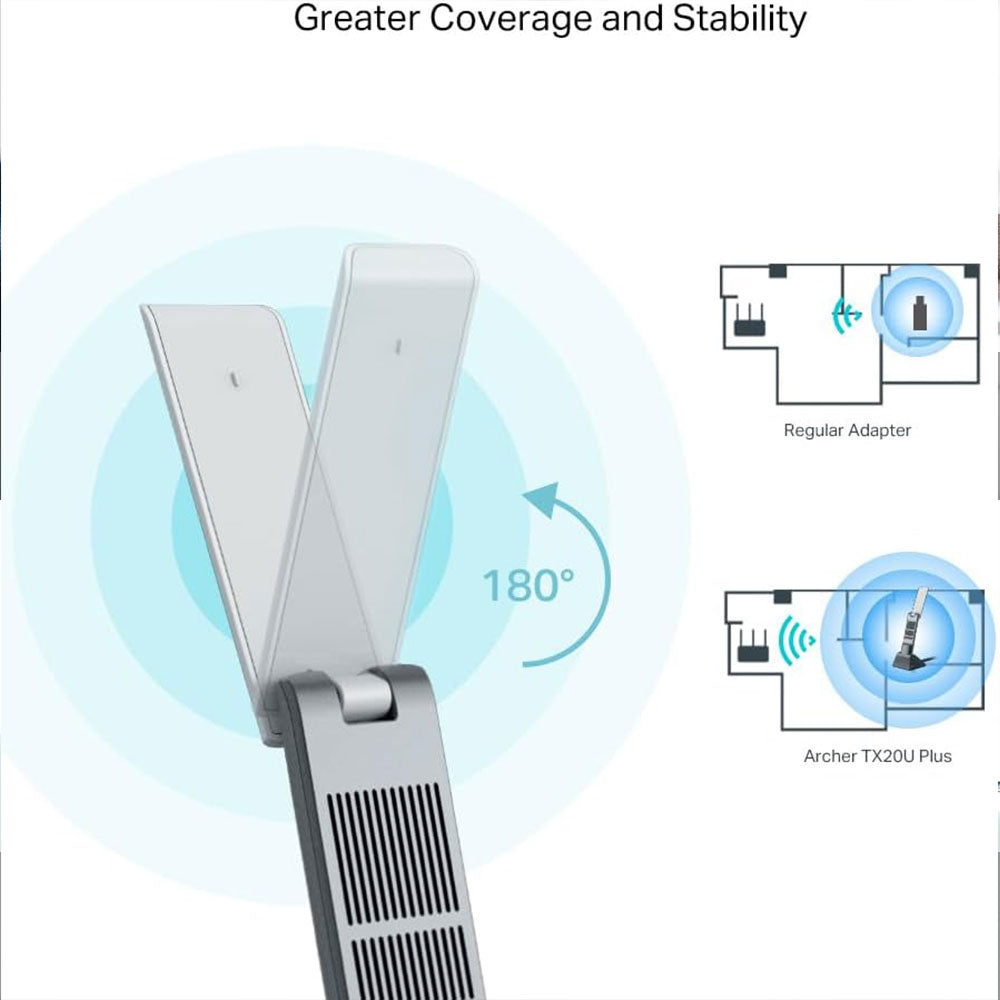 Greater Coverage and Stability

180°

Regular Adapter

Archer TX20U Plus