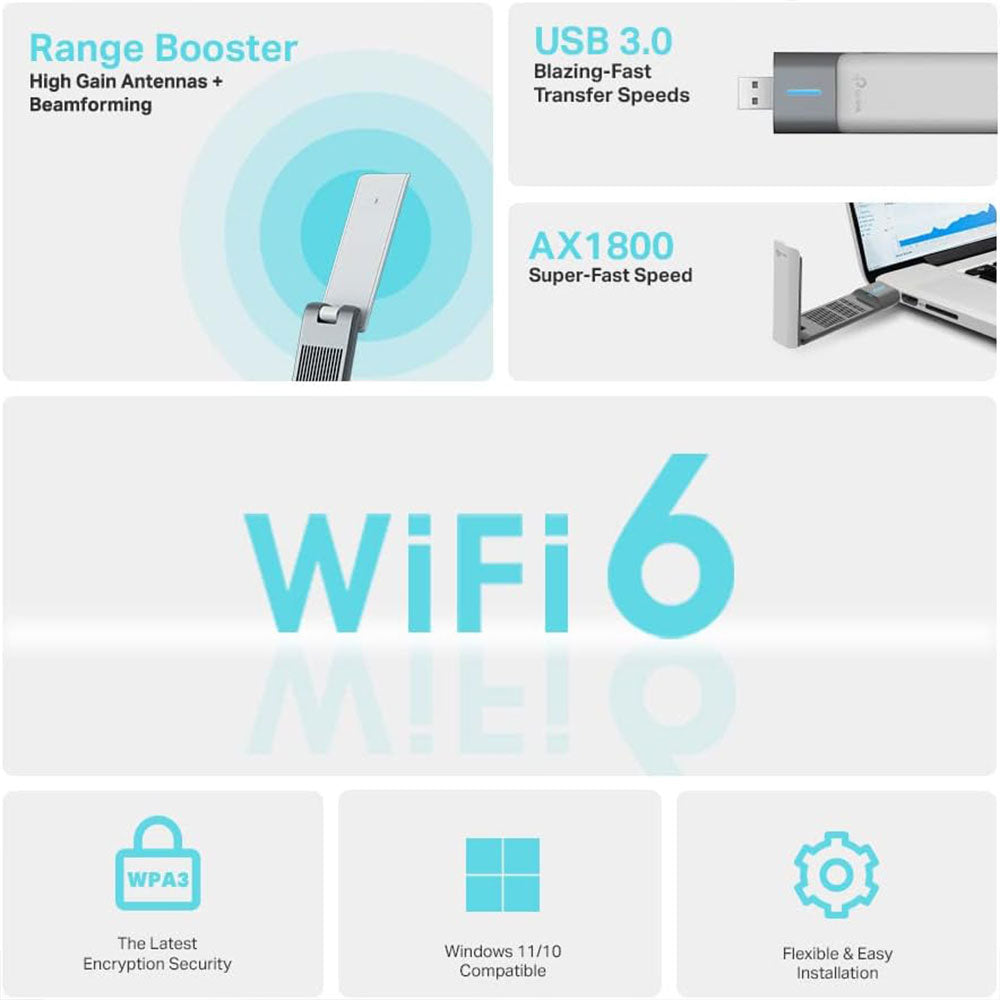 Range Booster
High Gain Antennas + Beamforming

USB 3.0
Blazing-Fast Transfer Speeds

AX1800
Super-Fast Speed

WiFi 6

WPA3
The Latest Encryption Security

Windows 11/10 Compatible

Flexible & Easy Installation