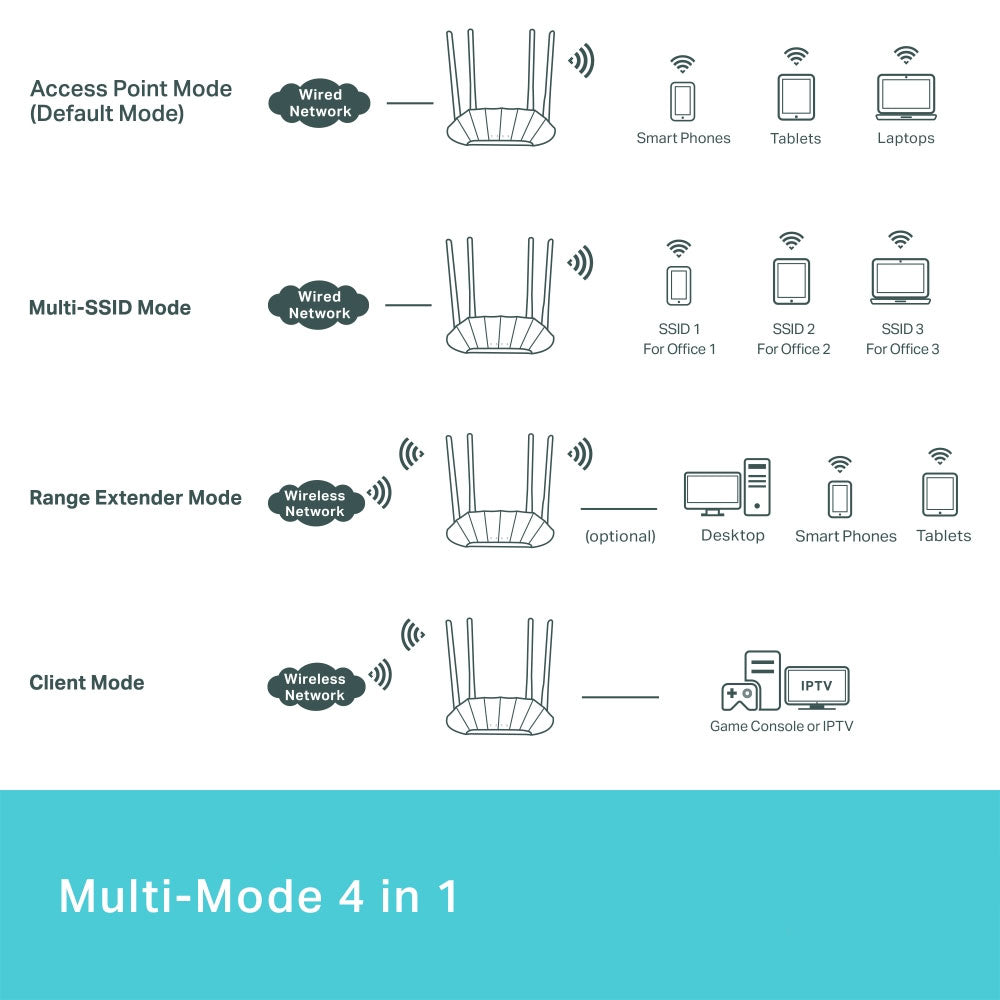 Access Point Mode
(Default Mode)

Wired Network

Smart Phones

Tablets

Laptops

Multi-SSID Mode

Wired Network

SSID 1
For Office 1

SSID 2
For Office 2

SSID 3
For Office 3

Range Extender Mode

Wireless Network

(optional)

Desktop

Smart Phones

Tablets

Client Mode

Wireless Network

IPTV

Game Console or IPTV

Multi-Mode 4 in 1