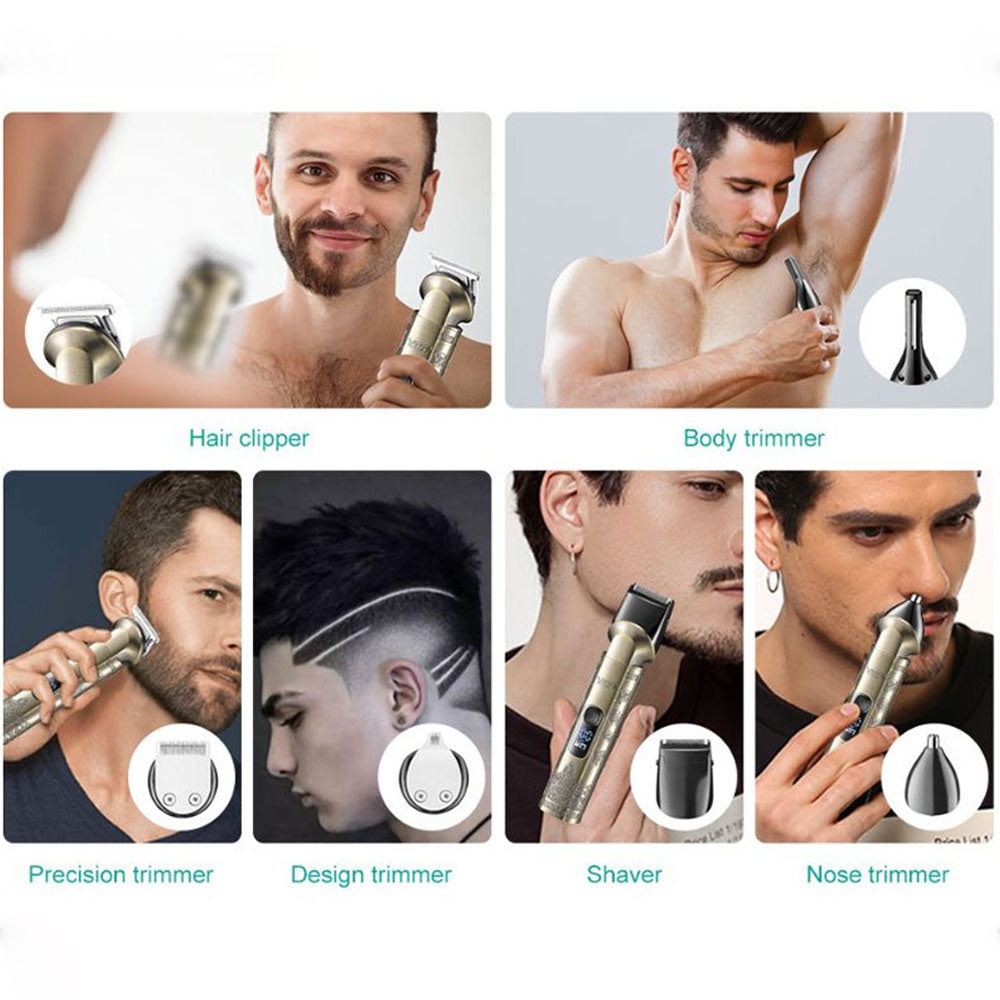 Hair clipper

Body trimmer

Precision trimmer

Design trimmer

Shaver

Nose trimmer