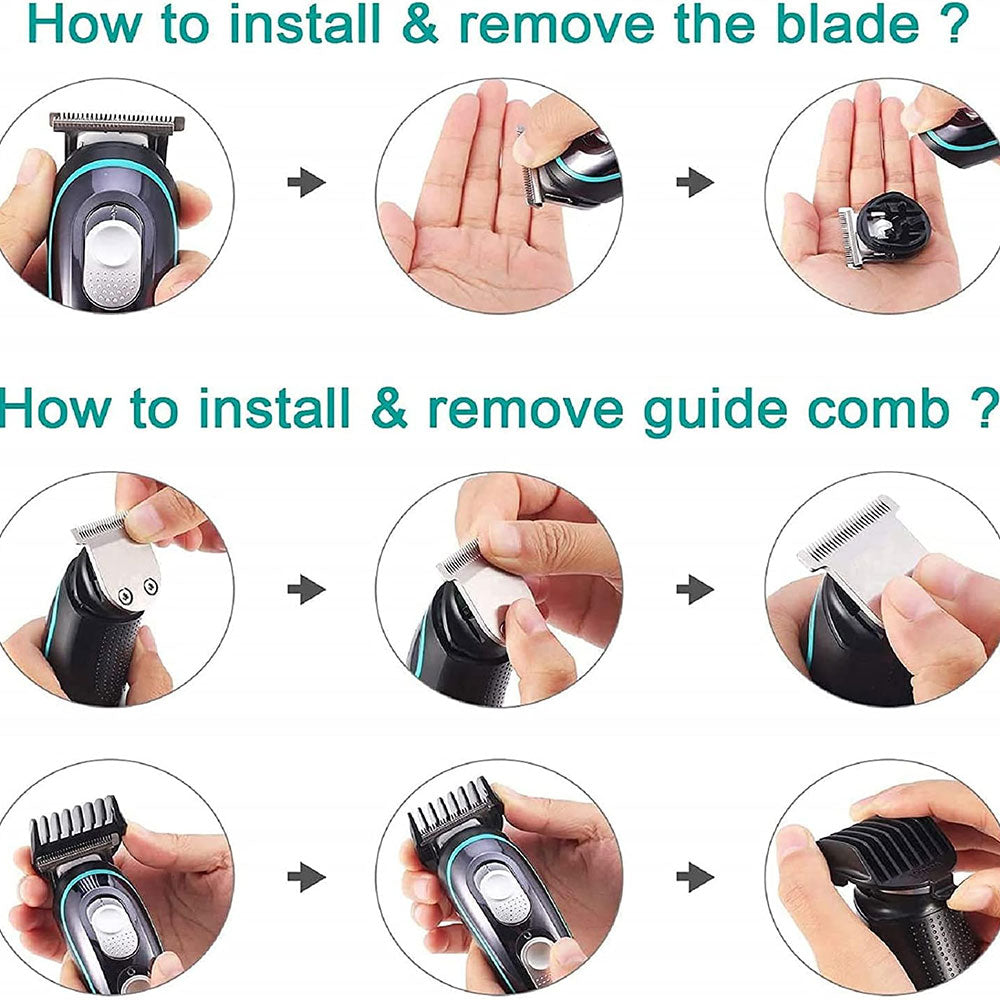 How to install & remove the blade ?

How to install & remove guide comb ?