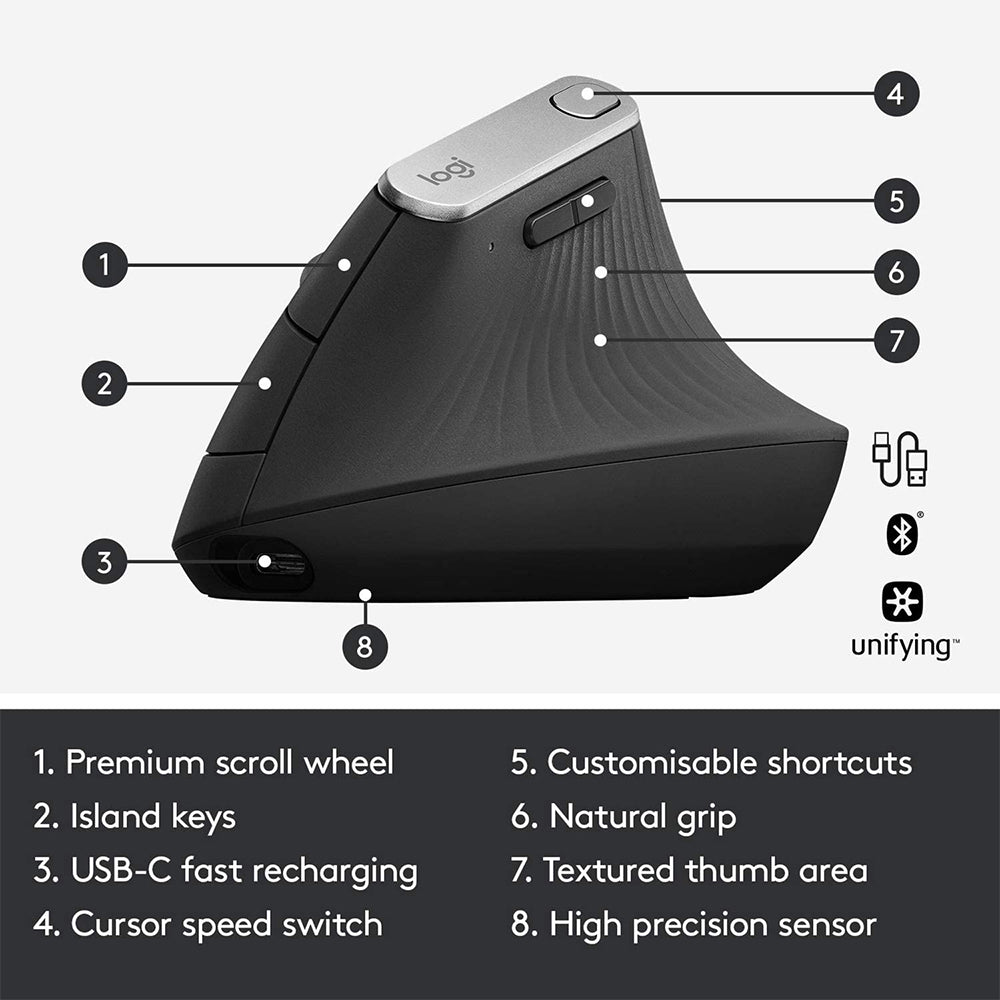 logi

4

5

1

6

7

2

3

8

unifying™

1. Premium scroll wheel
2. Island keys
3. USB-C fast recharging
4. Cursor speed switch

5. Customisable shortcuts
6. Natural grip
7. Textured thumb area
8. High precision sensor