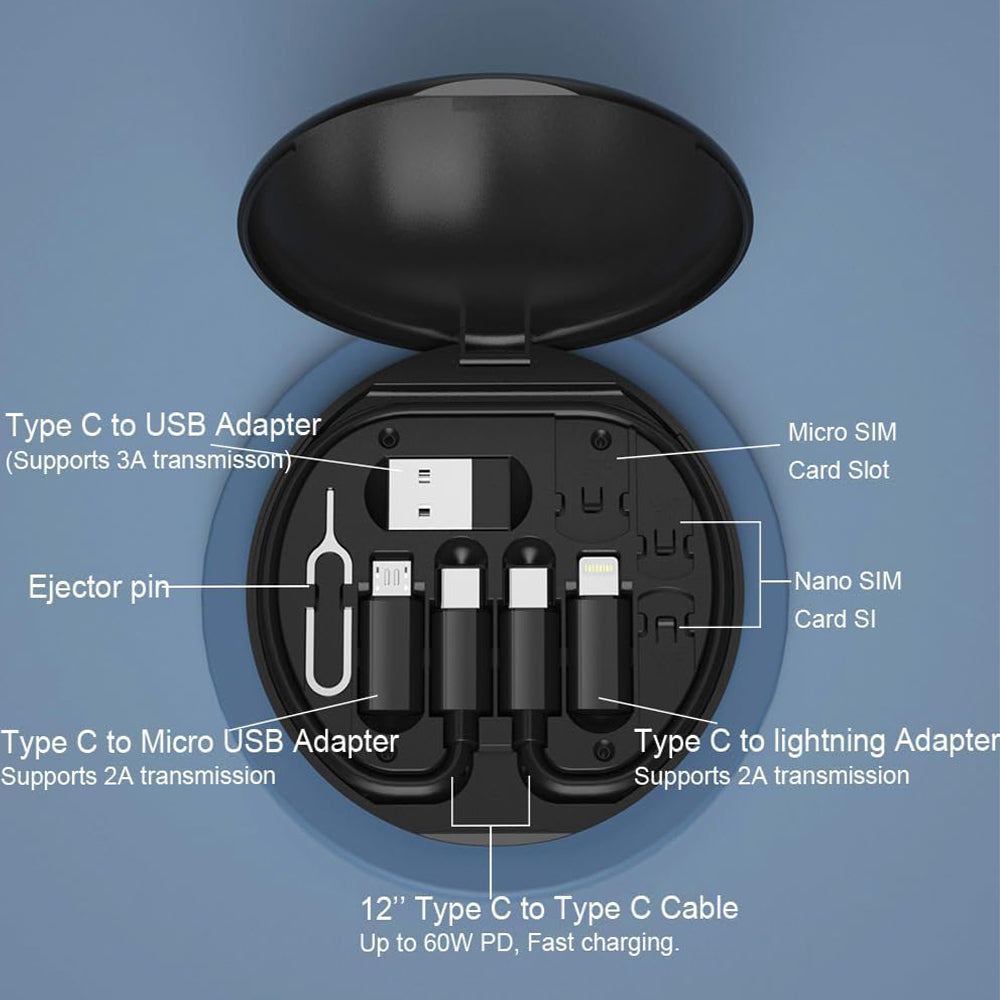 Type C to USB Adapter
(Supports 3A transmisson)

Micro SIM
Card Slot

Ejector pin

Nano SIM
Card Sl

Type C to Micro USB Adapter
Supports 2A transmission

Type C to lightning Adapter
Supports 2A transmission

12'' Type C to Type C Cable
Up to 60W PD, Fast charging.