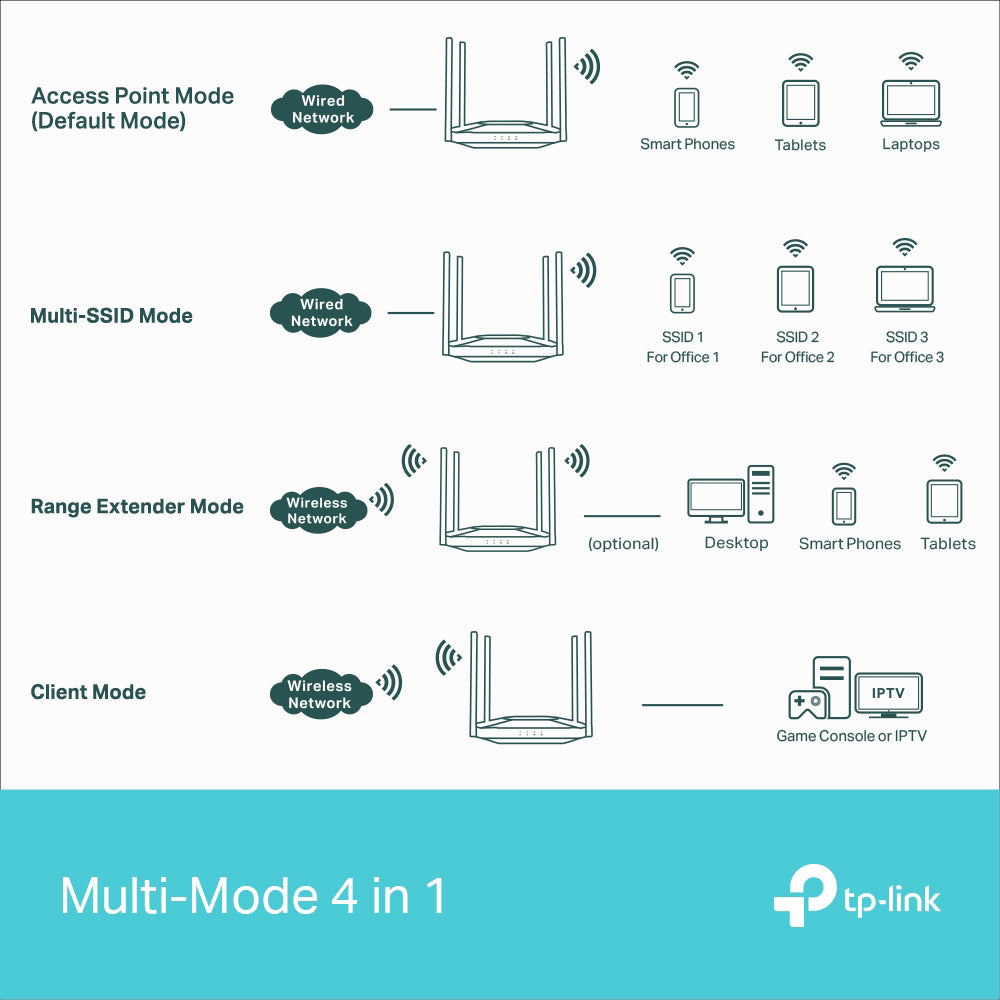 Access Point Mode
(Default Mode)

Wired Network

Smart Phones

Tablets

Laptops

Multi-SSID Mode

Wired Network

SSID 1
For Office 1

SSID 2
For Office 2

SSID 3
For Office 3

Range Extender Mode

Wireless Network

(optional)

Desktop

Smart Phones

Tablets

Client Mode

Wireless Network

IPTV

Game Console or IPTV

Multi-Mode 4 in 1

tp-link